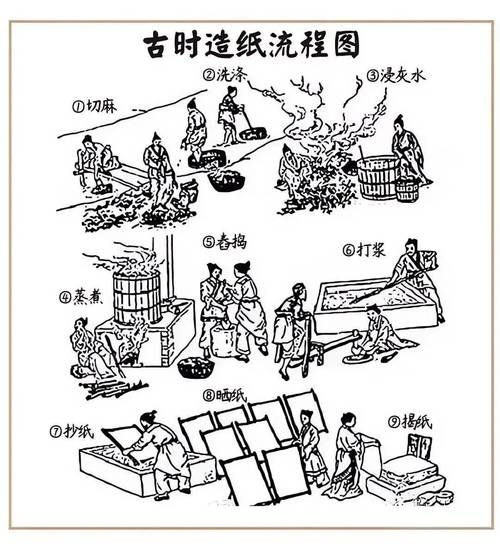 古时造纸流程图

①切麻

②洗涤

③浸灰水

④蒸煮

⑤舂捣

⑥打浆

⑦抄纸

⑧晒纸

⑨揭纸